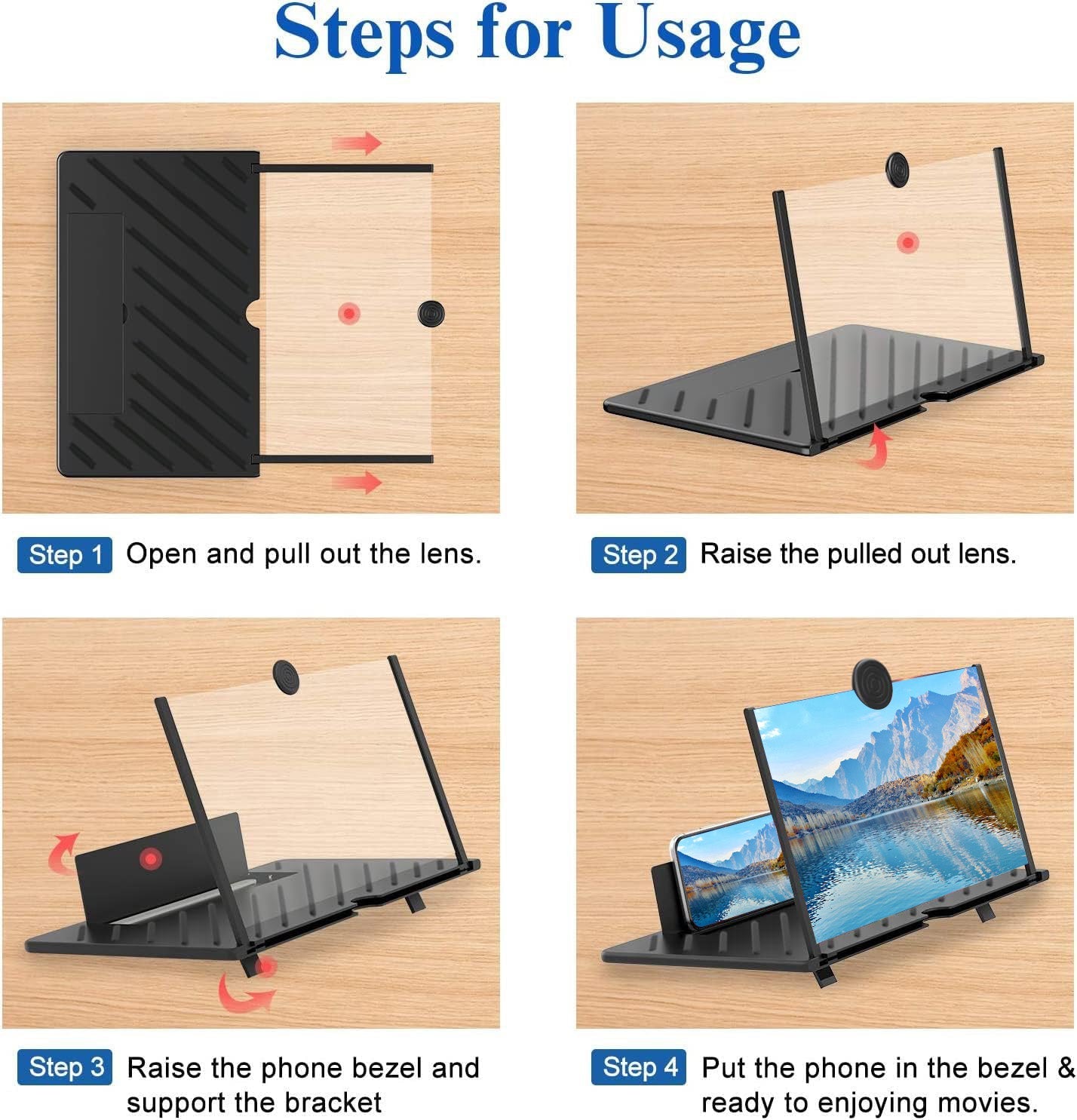 Steps for Usage

Step 1 Open and pull out the lens.

Step 2 Raise the pulled out lens.

Step 3 Raise the phone bezel and support the bracket

Step 4 Put the phone in the bezel & ready to enjoying movies.